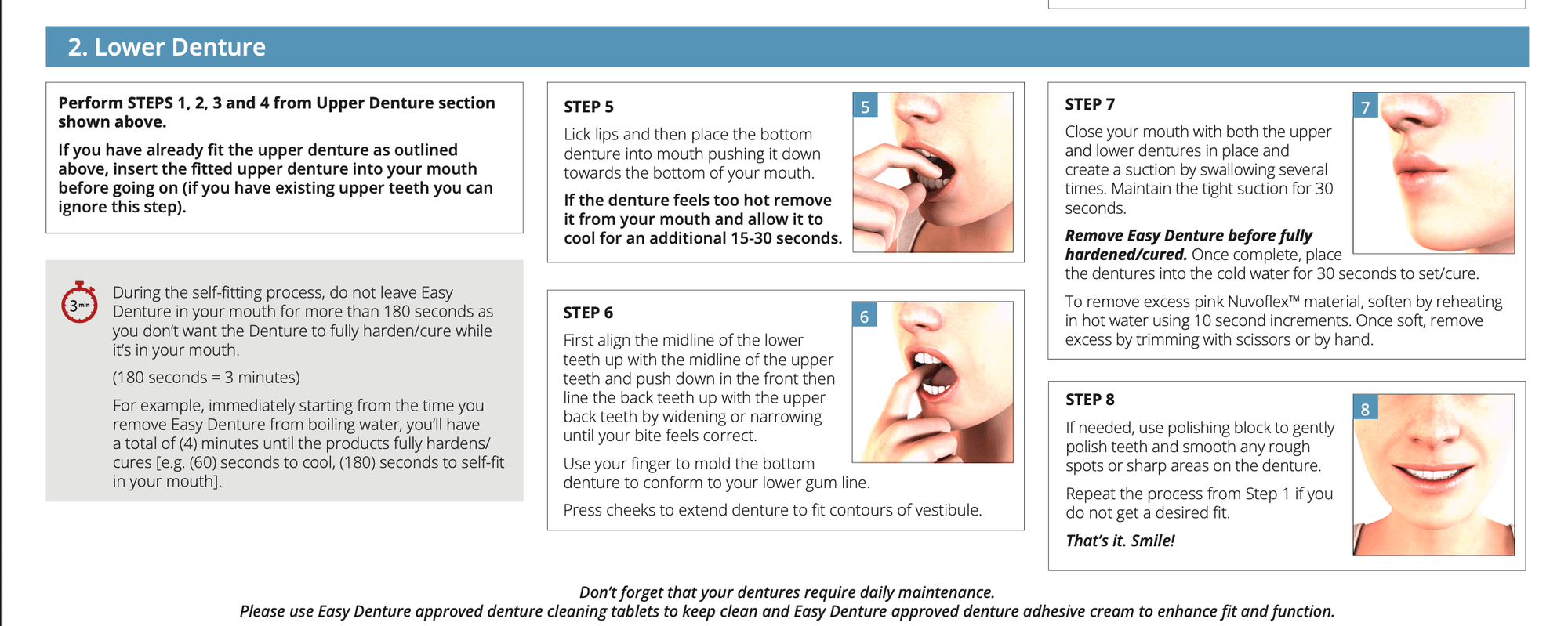 2. Lower Denture

Perform STEPS 1, 2, 3 and 4 from Upper Denture section shown above.

If you have already fit the upper denture as outlined above, insert the fitted upper denture into your mouth before going on (if you have existing upper teeth you can ignore this step).

3 min

During the self-fitting process, do not leave Easy Denture in your mouth for more than 180 seconds as you don't want the Denture to fully harden/cure while it's in your mouth.

(180 seconds = 3 minutes)

For example, immediately starting from the time you remove Easy Denture from boiling water, you'll have a total of (4) minutes until the products fully hardens/cures [e.g. (60) seconds to cool, (180) seconds to self-fit in your mouth].

STEP 5

5

Lick lips and then place the bottom denture into mouth pushing it down towards the bottom of your mouth.

If the denture feels too hot remove it from your mouth and allow it to cool for an additional 15-30 seconds.

STEP 6

6

First align the midline of the lower teeth up with the midline of the upper teeth and push down in the front then line the back teeth up with the upper back teeth by widening or narrowing until your bite feels correct.

Use your finger to mold the bottom denture to conform to your lower gum line.

Press cheeks to extend denture to fit contours of vestibule.

STEP 7

7

Close your mouth with both the upper and lower dentures in place and create a suction by swallowing several times. Maintain the tight suction for 30 seconds.

Remove Easy Denture before fully hardened/cured. Once complete, place the dentures into the cold water for 30 seconds to set/cure.

To remove excess pink Nuvoflex™ material, soften by reheating in hot water using 10 second increments. Once soft, remove excess by trimming with scissors or by hand.

STEP 8

8

If needed, use polishing block to gently polish teeth and smooth any rough spots or sharp areas on the denture.

Repeat the process from Step 1 if you do not get a desired fit.

That's it. Smile!

Don't forget that your dentures require daily maintenance.
Please use Easy Denture approved denture cleaning tablets to keep clean and Easy Denture approved denture adhesive cream to enhance fit and function.